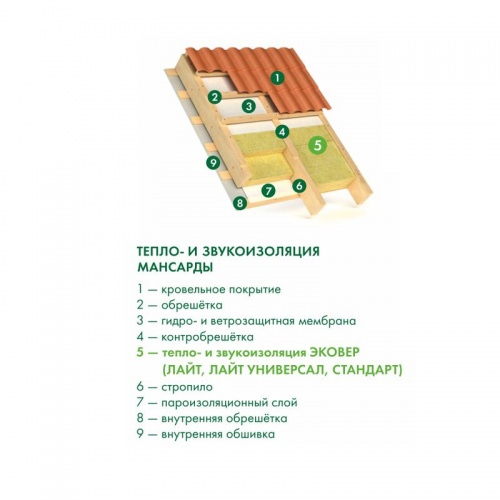 1
2
3
4
5
9
7
6
8

ТЕПЛО- И ЗВУКОИЗОЛЯЦИЯ МАНСАРДЫ

1 — кровельное покрытие
2 — обрешётка
3 — гидро- и ветрозащитная мембрана
4 — контробрешётка
5 — тепло- и звукоизоляция ЭКОВЕР (ЛАЙТ, ЛАЙТ УНИВЕРСАЛ, СТАНДАРТ)
6 — стропило
7 — пароизоляционный слой
8 — внутренняя обрешётка
9 — внутренняя обшивка